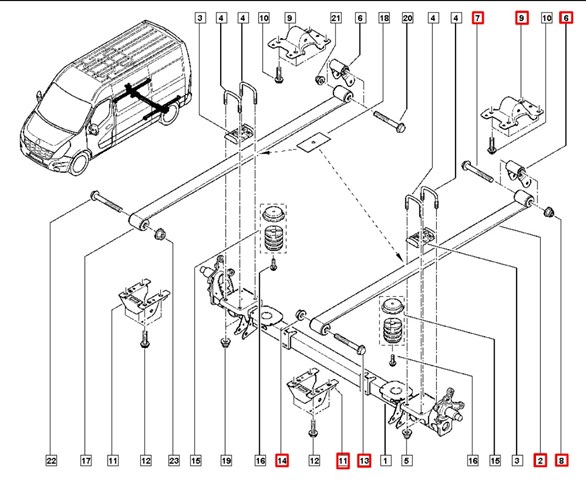 3 4 4 10 9 21 6 18 20 4 4 7 9 10 6

22 17 11 12 23 15 19 16 14 12 11 13 1 5 16 15 3 2 8