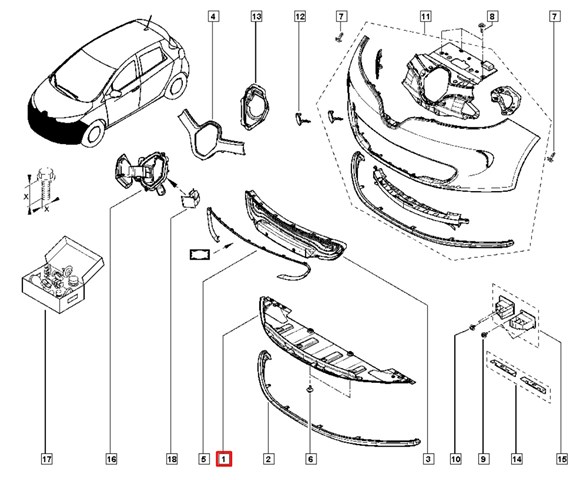 4
13
12
7
11
8
7
X
X
17
16
18
5
1
2
6
3
10
9
14
15