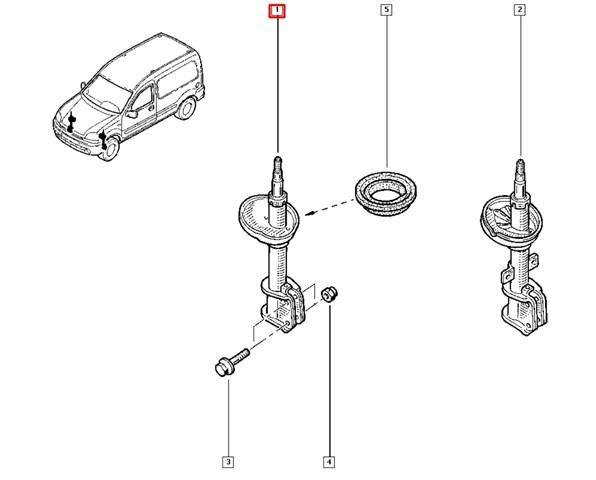 1
5
2
3
4