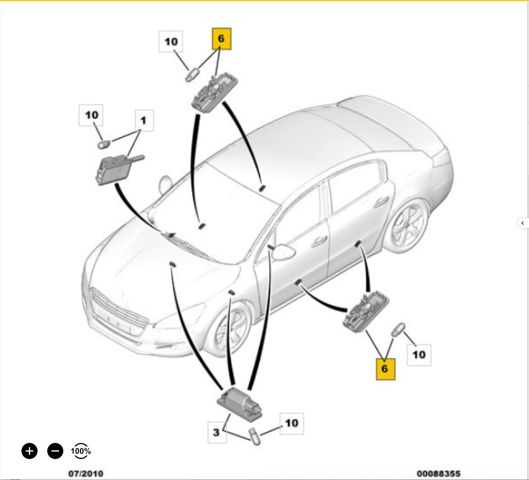 10
6
10
1
6
10
3
10
100%
07/2010
00088355