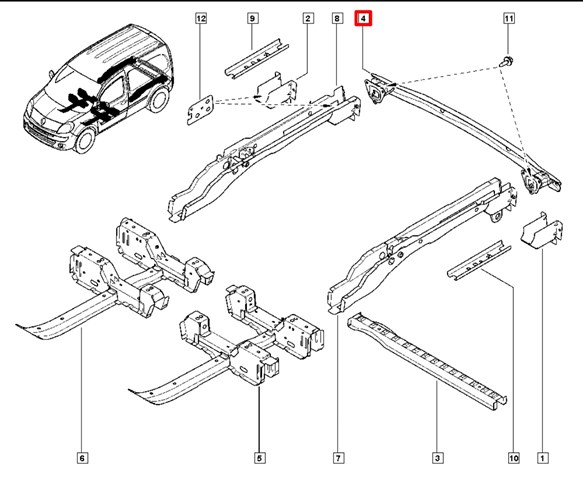 12
9
2
8
4
11
6
5
7
3
10
1