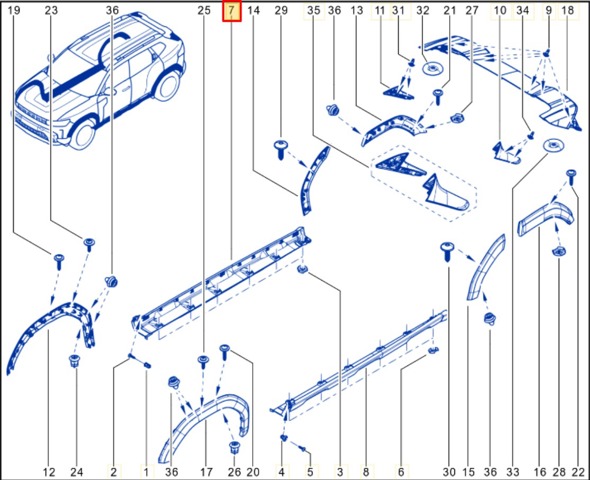 19 23 36 25 7 14 29 35 36 13 11 31 32 21 27 10 34 9 18

12 24 2 1 36 17 26 20 4 5 3 8 6 30 15 36 33 16 28 22