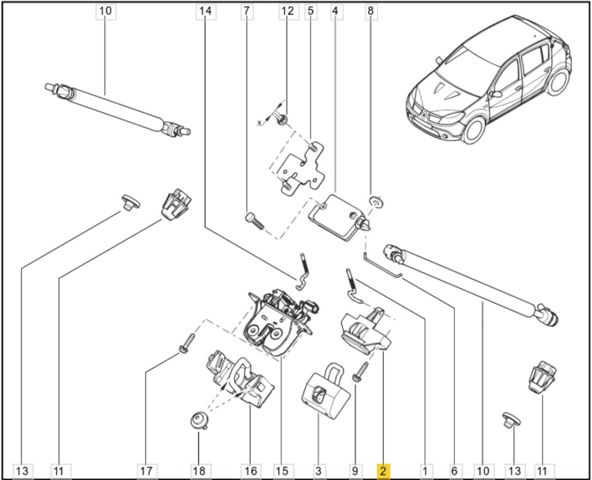 10
14
7
12
5
4
8
x
13
11
17
18
16
15
3
9
2
1
6
10
13
11