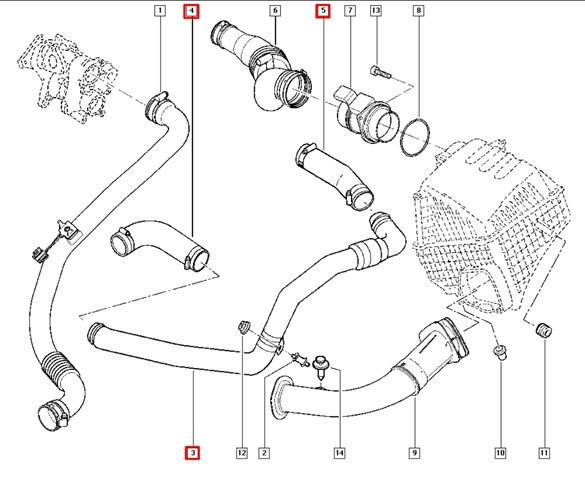 1
4
6
5
7
13
8
3
12
2
14
9
10
11