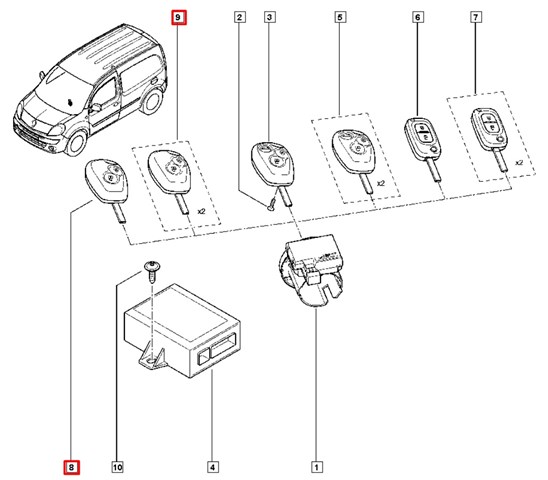 9
2
3
5
6
7
x2
x2
x2
8
10
4
1