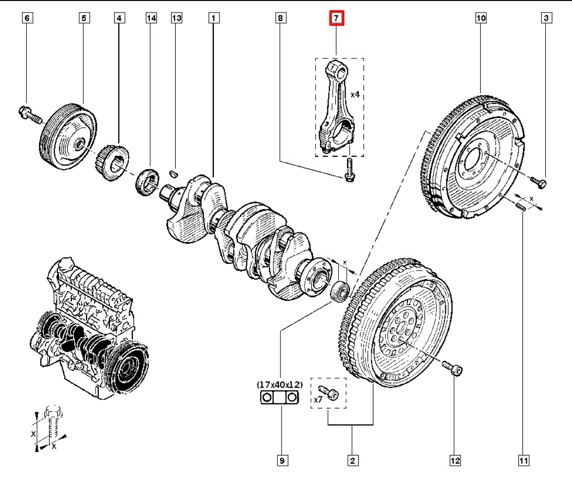 6
5
4
14
13
1
8
7
10
3
x4
x
x
(17x40x12)
x7
X
X
9
2
12
11