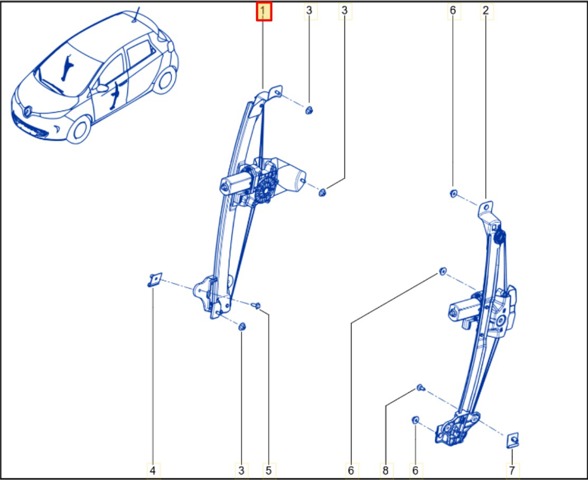 1
3
3
6
2
4
3
5
6
8
6
7