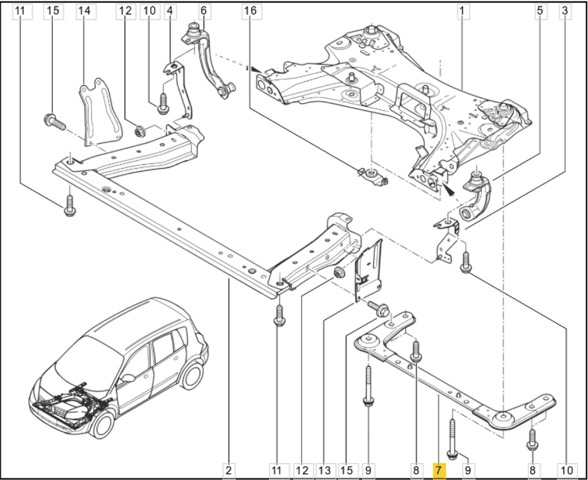 11 15 14 12 10 4 6 16 1 5 3

2 11 12 13 15 9 8 7 9 8 10