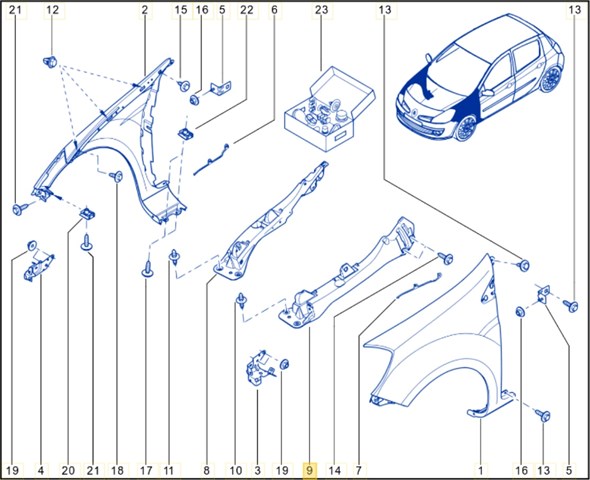 21 12 2 15 16 5 22 6 23 13 13

19 4 20 21 18 17 11 8 10 3 19 9 14 7 1 16 13 5