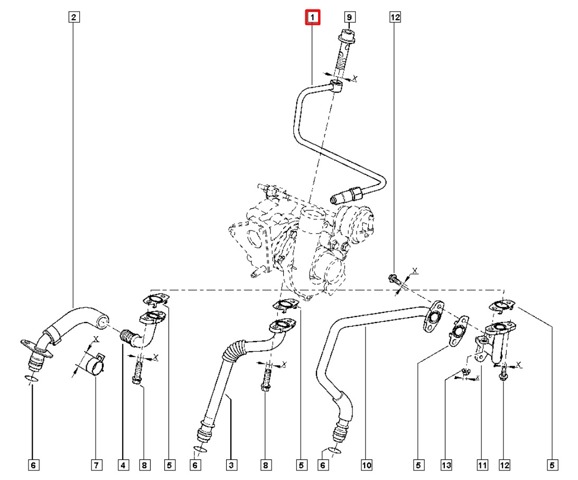 2
1
9
12
X
X
X
X
X
X
X
6
7
4
8
5
6
3
8
5
6
10
5
13
11
12
5