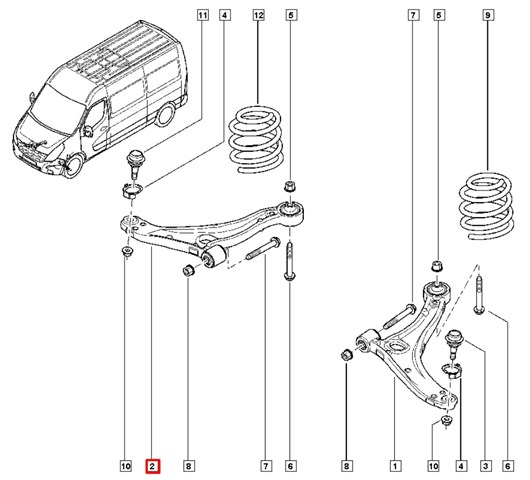 11
4
12
5
7
5
9
10
2
8
7
6
8
1
10
4
3
6