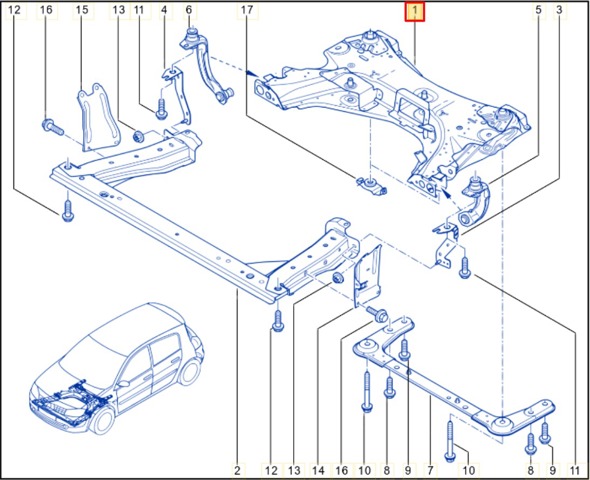 12 16 15 13 11 4 6 17 1 5 3

2 12 13 14 16 10 8 9 7 10 8 9 11