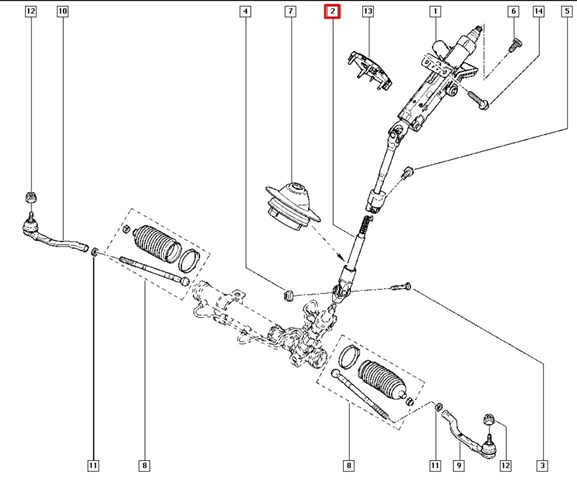 12
10
4
7
2
13
1
6
14
5
11
8
8
11
9
12
3