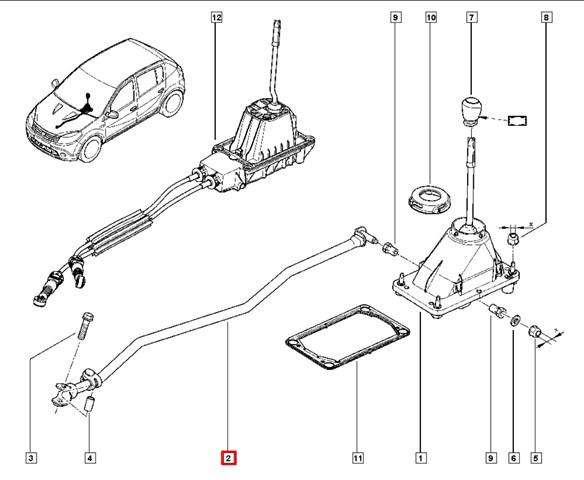 12
9
10
7
8
x
x
3
4
2
11
1
9
6
5