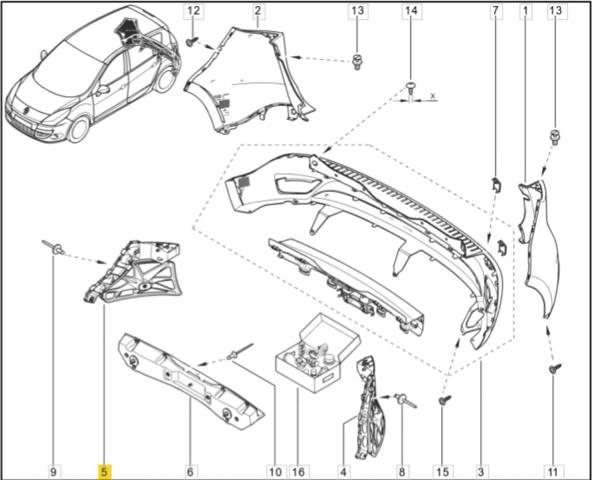 12
2
13
14
7
1
13
x
9
5
6
10
16
4
8
15
3
11