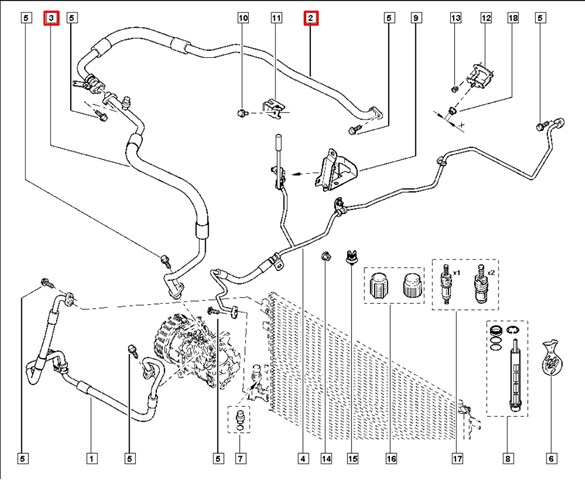 5 3 5 10 11 2 5 9 13 12 18 5

x1 x2

5 1 5 5 7 4 14 15 16 17 8 6