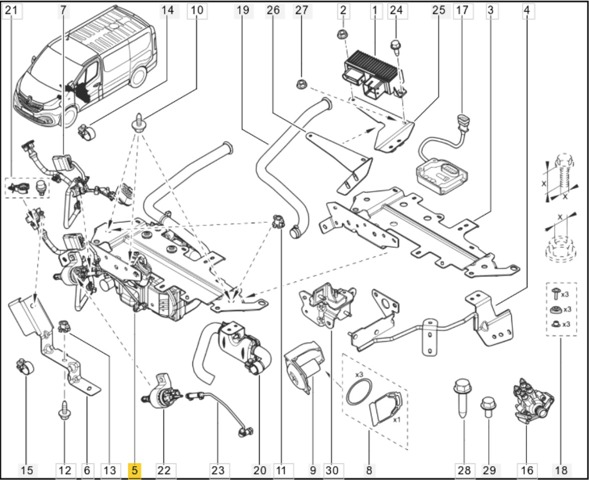 21 7 14 10 19 26 27 2 1 24 25 17 3 4

x
x
x

x3
x3
x3

x3
x1

15 12 6 13 5 22 23 20 11 9 30 8 28 29 16 18