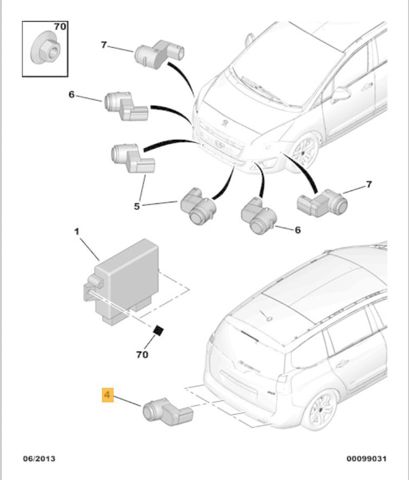 70

7

6

5

7

6

1

70

4

06/2013

00099031