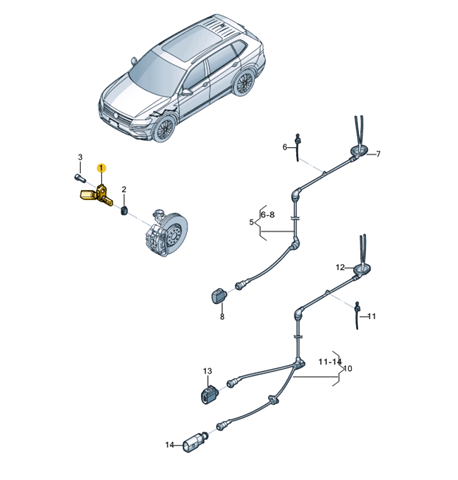 3
1
2
6
7
6-8
5
8
12
11
11-14
10
13
14