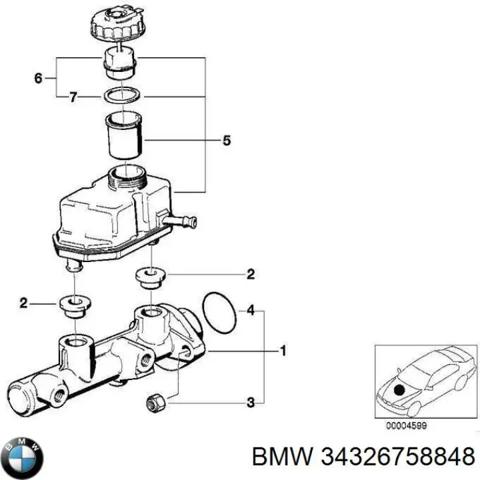 6
7
5
2
2
4
1
3
00004599
BMW
BMW 34326758848