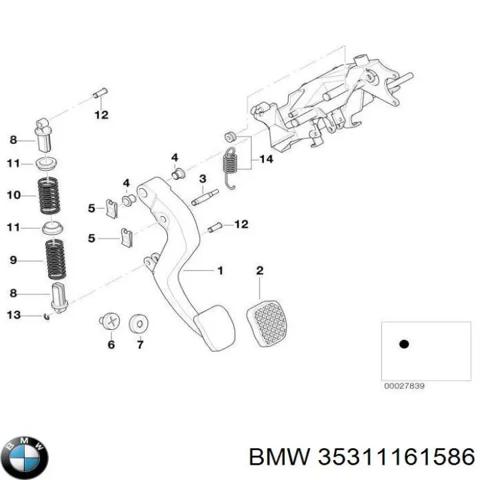 12
8
11
10
11
9
8
13
4
4
5
5
3
14
12
1
2
6
7
00027839
BMW
BMW 35311161586