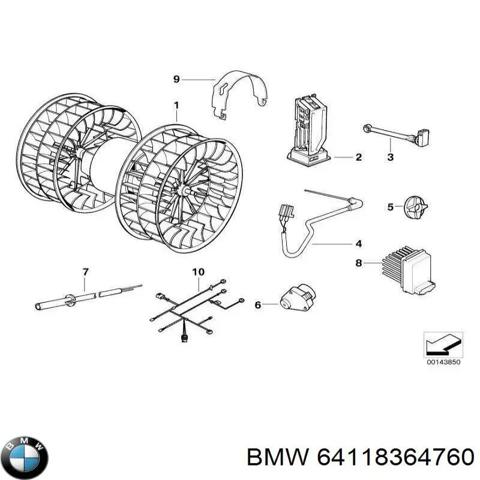 9
1
2
3
5
4
8
7
10
6
00143850
BMW
BMW 64118364760