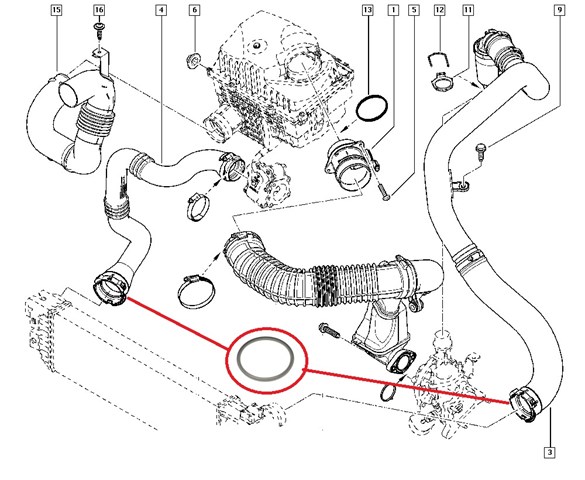 15
16
4
6
13
1
5
12
11
9
3