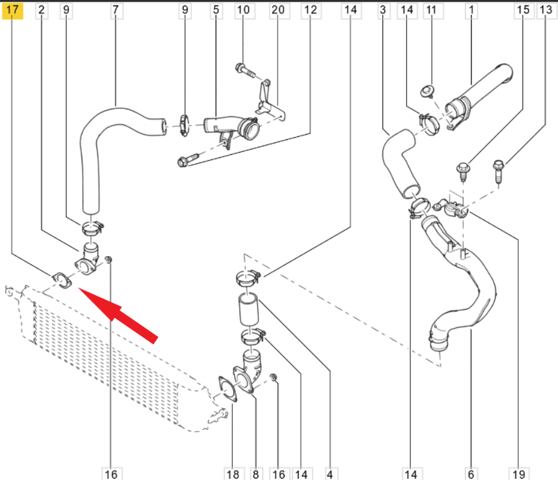 17 2 9 7 9 5 10 20 12 14 3 14 11 1 15 13

16 18 8 16 14 4 14 6 19