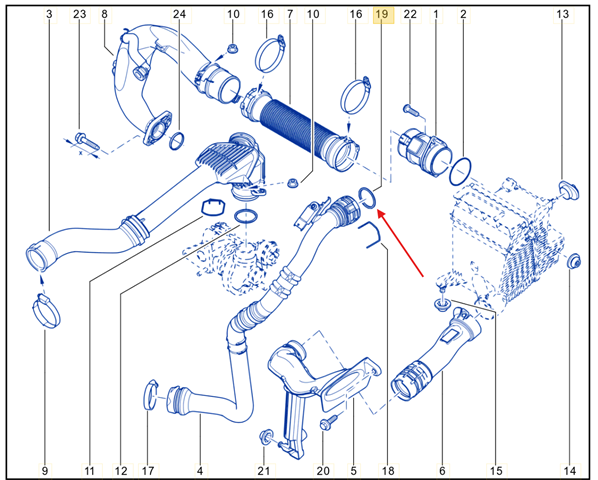 3 23 8 24 10 16 7 10 16 19 22 1 2 13

x

9 11 12 17 4 21 20 5 18 6 15 14