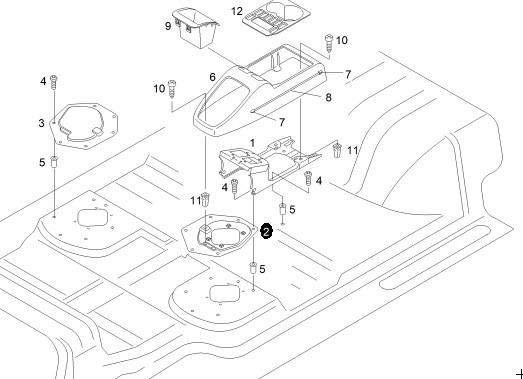 9
12
10
4
10
6
7
8
3
7
1
11
5
4
4
11
5
2
5