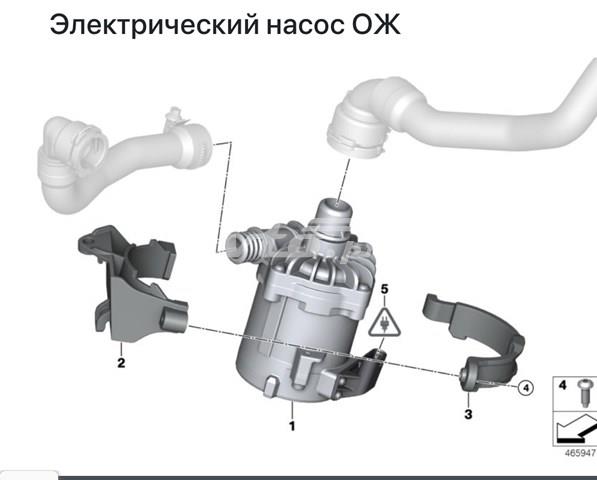 Электрический насос ОЖ

5

2

1

3

4

4

465947