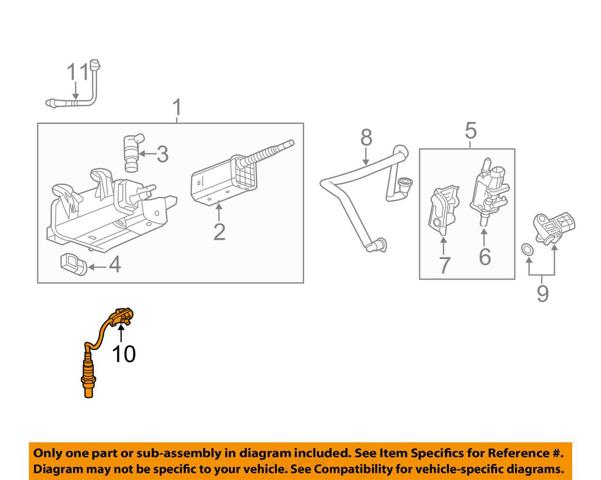 11

1

3

2

4

8

5

7

6

9

10

Only one part or sub-assembly in diagram included. See Item Specifics for Reference #.
Diagram may not be specific to your vehicle. See Compatibility for vehicle-specific diagrams.