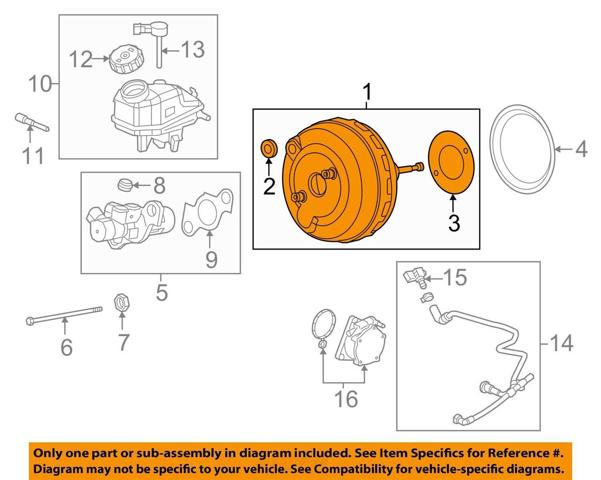 12
13
10
11
1
2
3
4
8
9
5
6
7
15
14
16

Only one part or sub-assembly in diagram included. See Item Specifics for Reference #. Diagram may not be specific to your vehicle. See Compatibility for vehicle-specific diagrams.