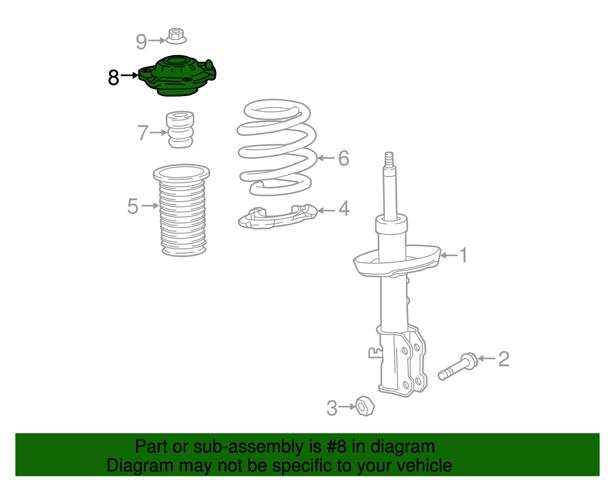 9
8
7
6
5
4
1
2
3

Part or sub-assembly is #8 in diagram
Diagram may not be specific to your vehicle