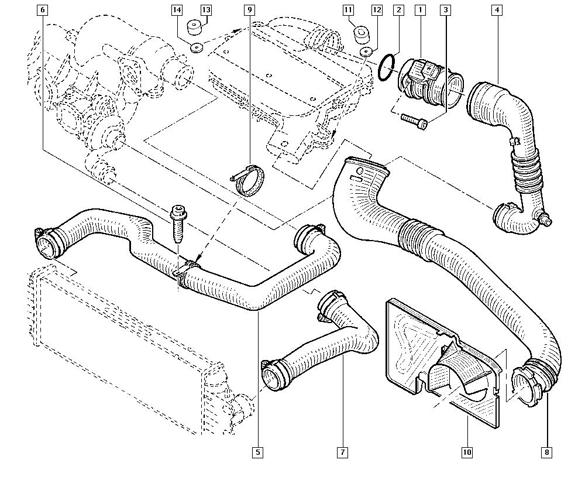 6
14
13
9
11
12
2
1
3
4
5
7
10
8