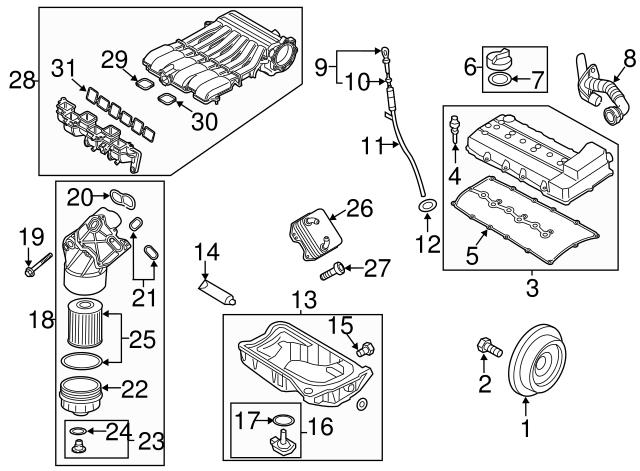 28
31
29
30
9
10
11
12
6
7
8
4
5
3
20
19
21
18
25
22
24
23
14
26
27
13
15
17
16
2
1