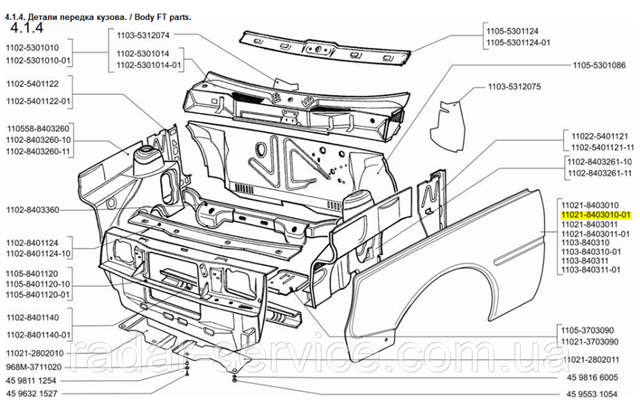 4.1.4. Детали передка кузова. / Body FT parts.

4.1.4

1102-5301010
1102-5301010-01

1102-5401122
1102-5401122-01

110558-8403260
1102-8403260-10
1102-8403260-11

1102-8403360

1102-8401124
1102-8401124-10

1105-8401120
1105-8401120-10
1105-8401120-01

1102-8401140
1102-8401140-01

11021-2802010
968M-3711020
45 9811 1254
45 9632 1527

1103-5312074

1102-5301014
1102-5301014-01

1105-5301124
1105-5301124-01

1105-5301086

1103-5312075

11022-5401121
1102-5401121-11

1102-8403261-10
1102-8403261-11

11021-8403010
11021-8403010-01
11021-8403011
11021-8403011-01
1103-840310
1103-840310-01
1103-840311
1103-840311-01

1105-3703090
11021-3703090

11021-2802011

45 9816 6005
45 9553 1054

radar-service.com.ua