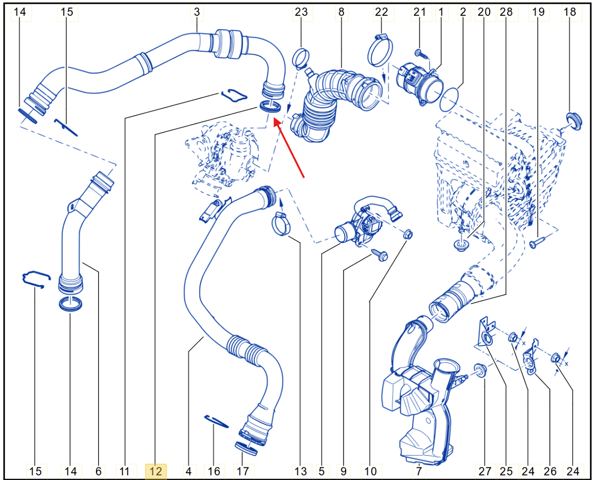 14 15 3 23 8 22 21 1 2 20 28 19 18

x
x

15 14 6 11 12 4 16 17 13 5 9 10 7 27 25 24 26 24