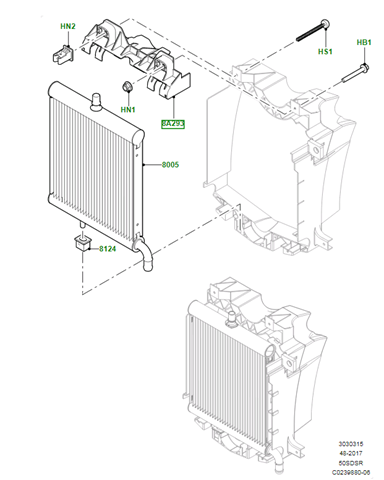 HN2
HS1
HB1
HN1
8A293
8005
8124
3030315
48-2017
50SDSR
C0239880-06