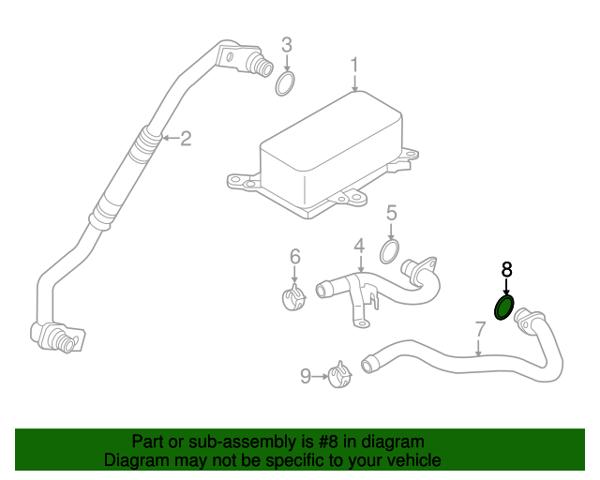 3
1
2
5
6
4
8
7
9

Part or sub-assembly is #8 in diagram
Diagram may not be specific to your vehicle