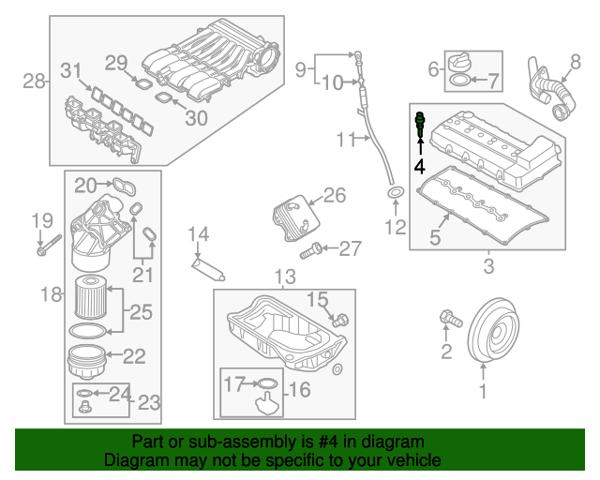 28
31
29
30
9
10
11
12
6
7
8
4
5
3
20
19
21
18
25
22
24
23
14
26
27
13
15
17
16
2
1

Part or sub-assembly is #4 in diagram
Diagram may not be specific to your vehicle