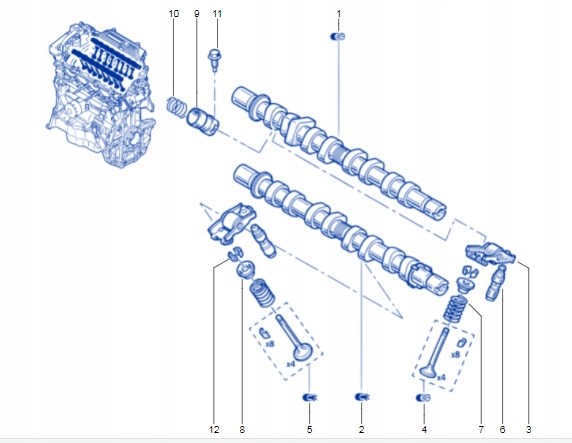 10
9
11
1
x8
x4
x8
x4
12
8
5
2
4
7
6
3