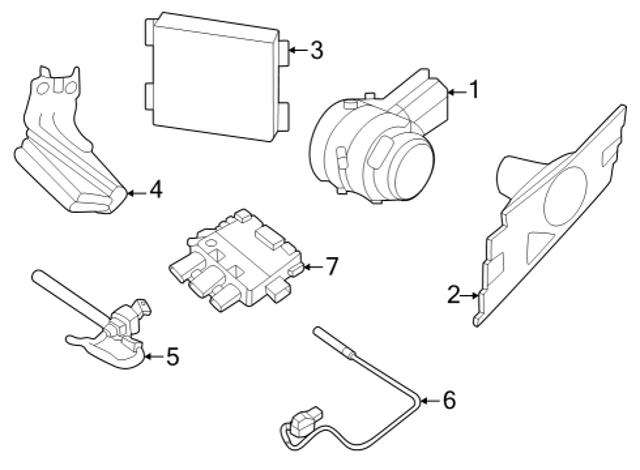 3
1
4
7
2
5
6